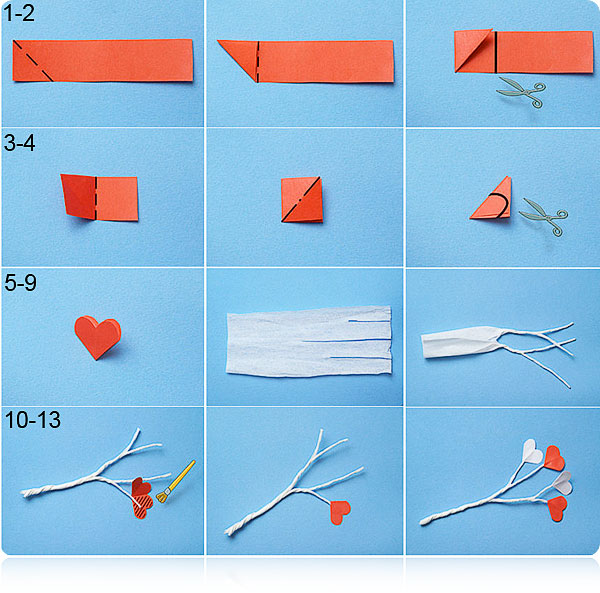 1-2

3-4

5-9

10-13