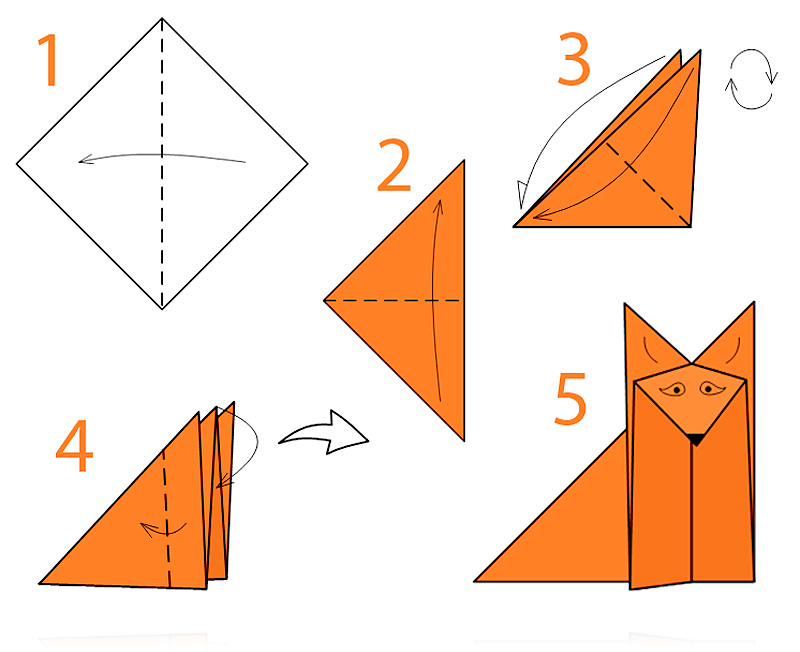 1

2

3

4

5